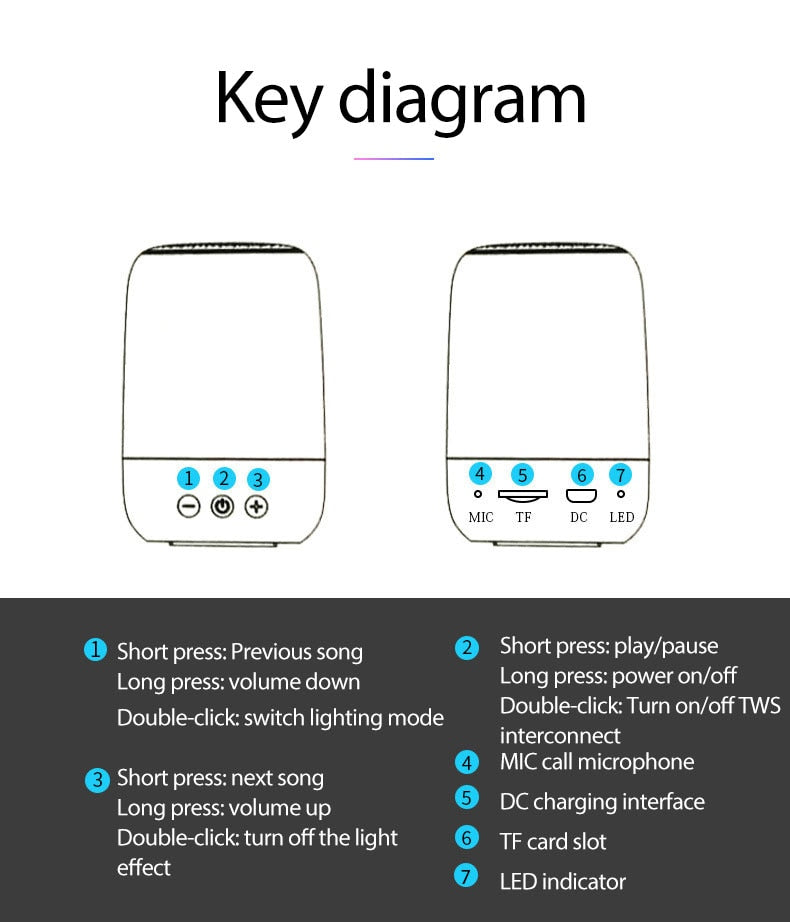 Key diagram

1 2 3

4 5 6 7

MIC TF DC LED

1 Short press: Previous song
Long press: volume down
Double-click: switch lighting mode

3 Short press: next song
Long press: volume up
Double-click: turn off the light effect

2 Short press: play/pause
Long press: power on/off
Double-click: Turn on/off TWS interconnect

4 MIC call microphone

5 DC charging interface

6 TF card slot

7 LED indicator